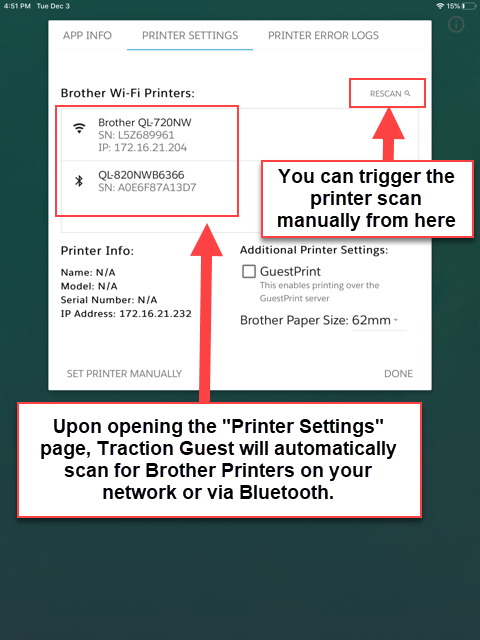 4:51 PM Tue Dec 3

15%

APP INFO PRINTER SETTINGS PRINTER ERROR LOGS

Brother Wi-Fi Printers:

RESCAN

Brother QL-720NW
SN: L5Z689961
IP: 172.16.21.204

QL-820NWB6366
SN: A0E6F87A13D7

You can trigger the printer scan manually from here

Printer Info:

Name: N/A
Model: N/A
Serial Number: N/A
IP Address: 172.16.21.232

Additional Printer Settings:

GuestPrint
This enables printing over the GuestPrint server

Brother Paper Size: 62mm

SET PRINTER MANUALLY

DONE

Upon opening the "Printer Settings" page, Traction Guest will automatically scan for Brother Printers on your network or via Bluetooth.